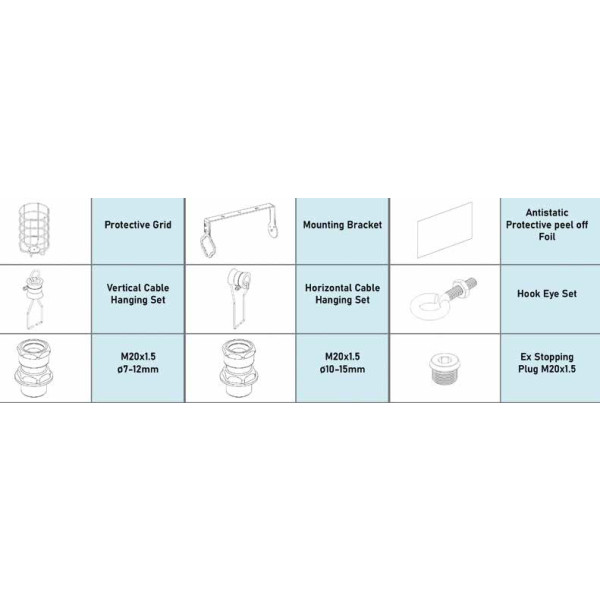 |  | Protective Grid |  | Mounting Bracket |  | Antistatic Protective peel off Foil |
|---|---|---|---|---|---|
|  | Vertical Cable Hanging Set |  | Horizontal Cable Hanging Set |  | Hook Eye Set |
|  | M20x1.5 ø7-12mm |  | M20x1.5 ø10-15mm |  | Ex Stopping Plug M20x1.5 |